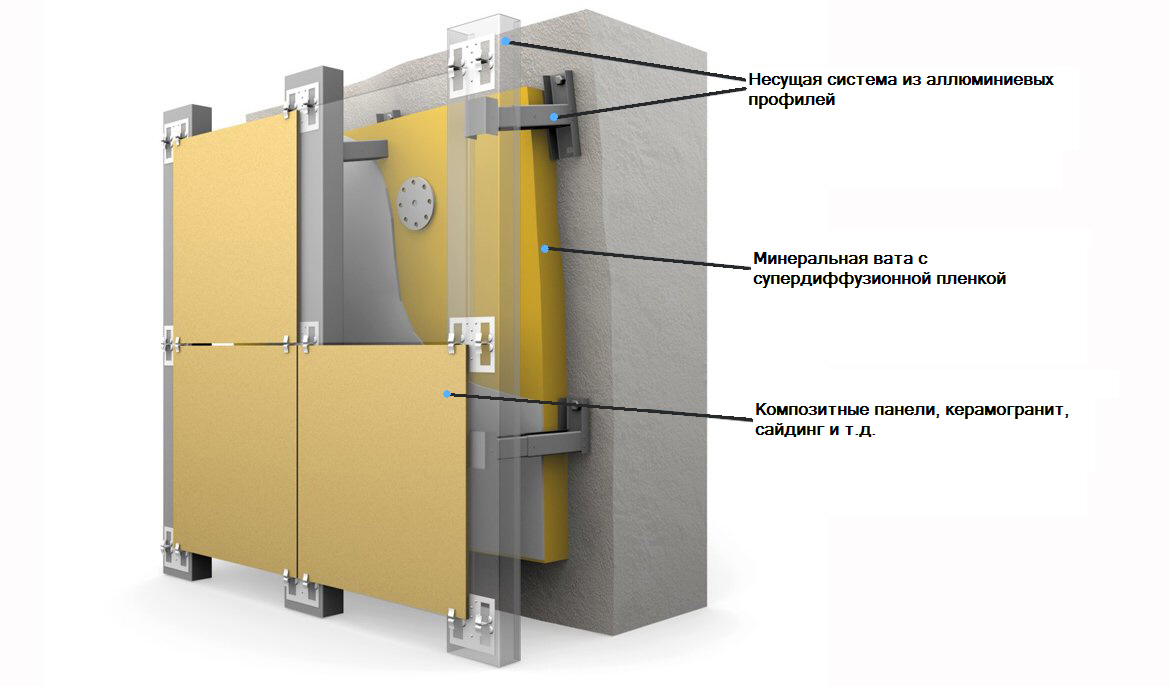 Несущая система из аллюминиевых профилей

Минеральная вата с супердиффузионной пленкой

Композитные панели, керамогранит, сайдинг и т.д.